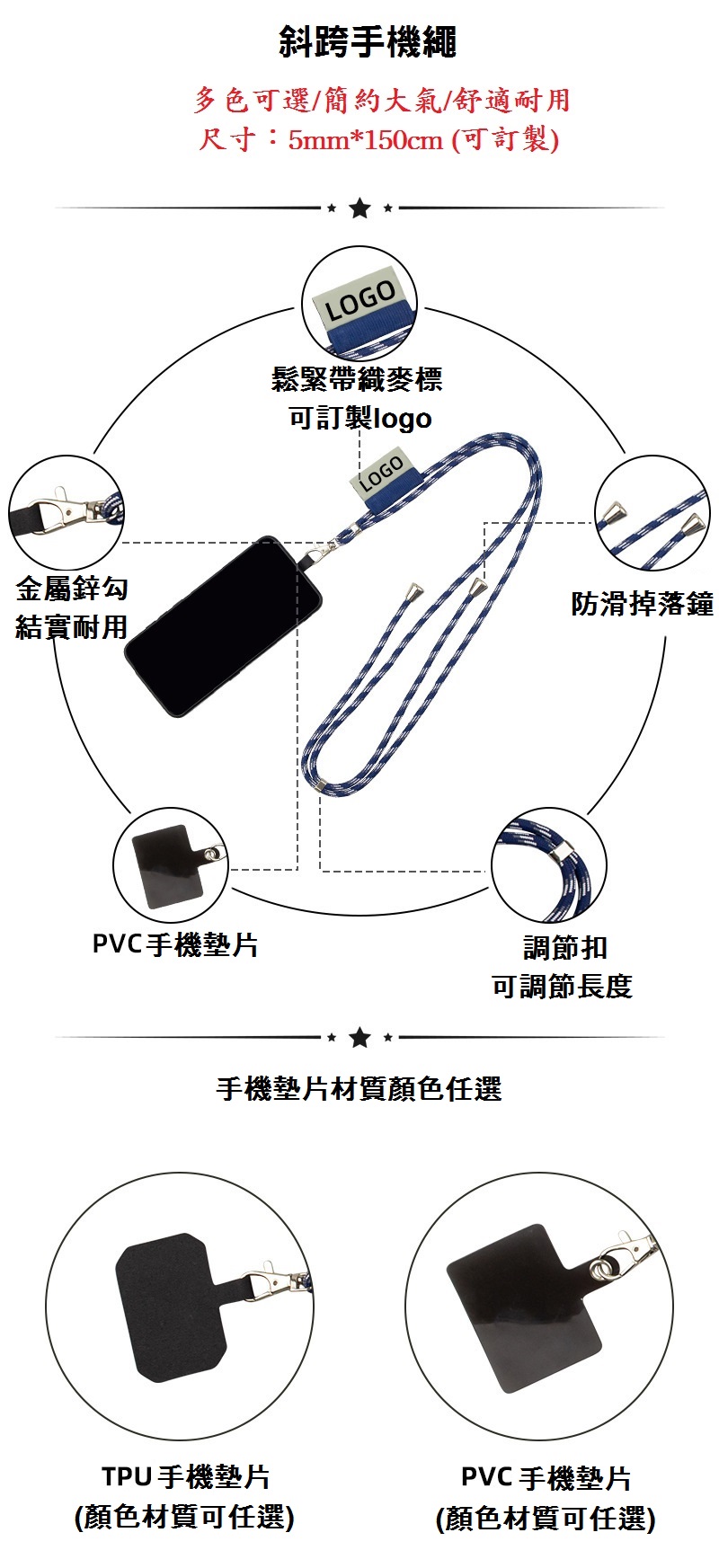 斜跨手機繩

多色可選/簡約大氣/舒適耐用
尺寸：5mm*150cm (可訂製)

LOGO

鬆緊帶織麥標
可訂製logo

LOGO

金屬鋅勾
結實耐用

防滑掉落鐘

PVC手機墊片

調節扣
可調節長度

手機墊片材質顏色任選

TPU 手機墊片
(顏色材質可任選)

PVC 手機墊片
(顏色材質可任選)